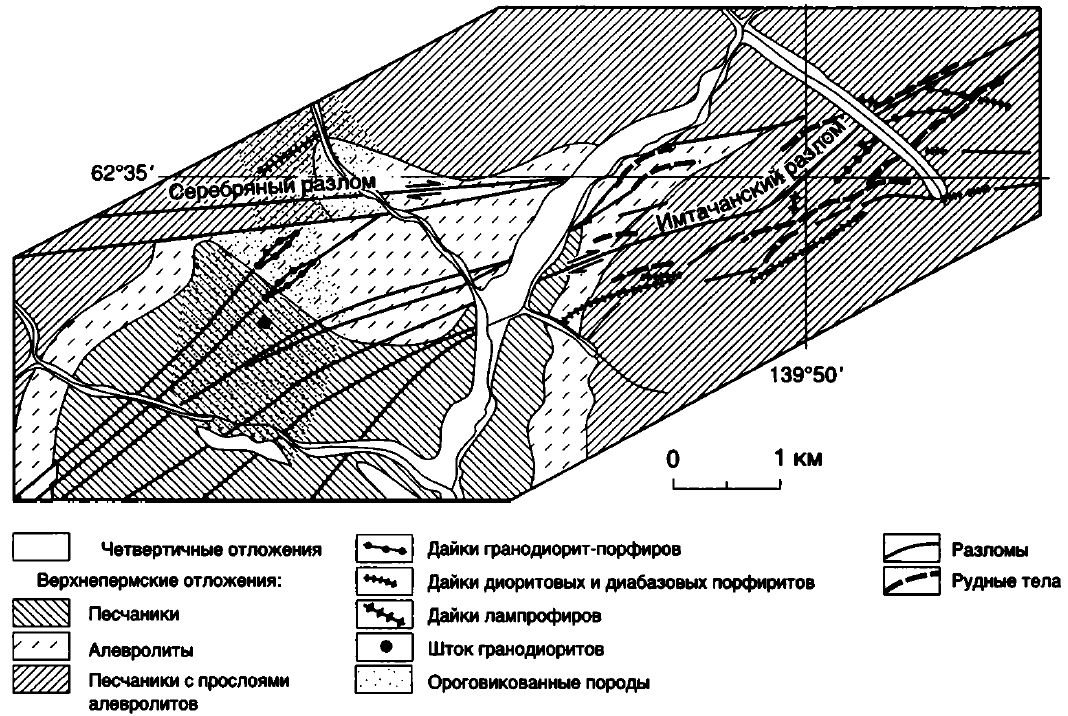 62°35′
Серебряный разлом
Имтачанский разлом
139°50′
0
1 км

Четвертичные отложения
Верхнепермские отложения:
Песчаники
Алевролиты
Песчаники с прослоями алевролитов

Дайки гранодиорит-порфиров
Дайки диоритовых и диабазовых порфиритов
Дайки лампрофиров
Шток гранодиоритов
Ороговикованные породы

Разломы
Рудные тела